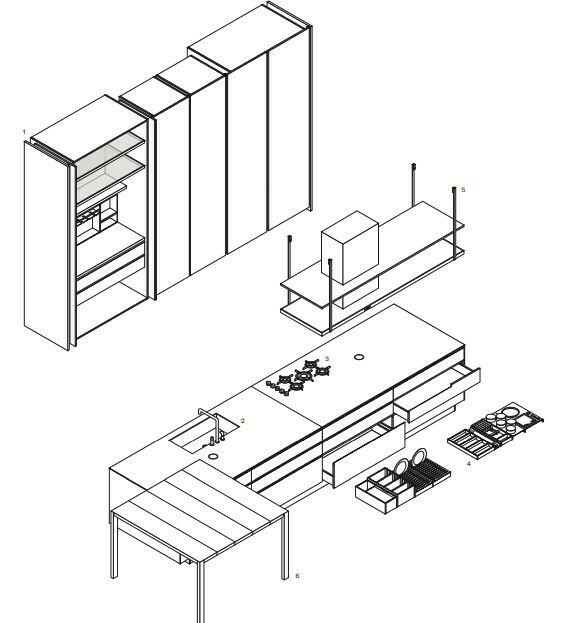 1

5

3

2

4

6